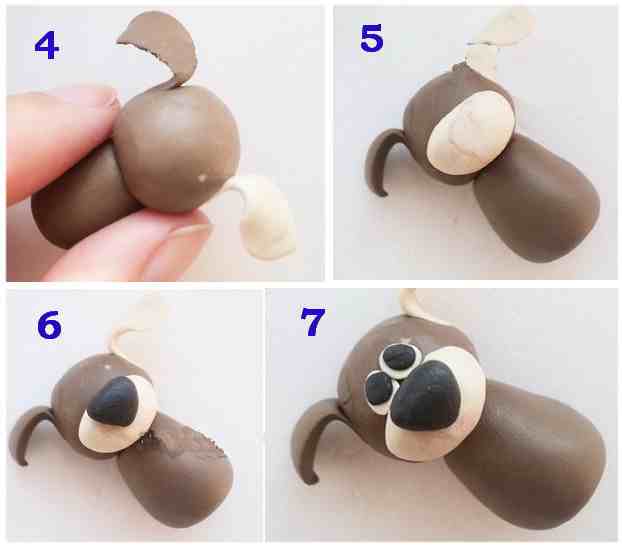 4

5

6

7